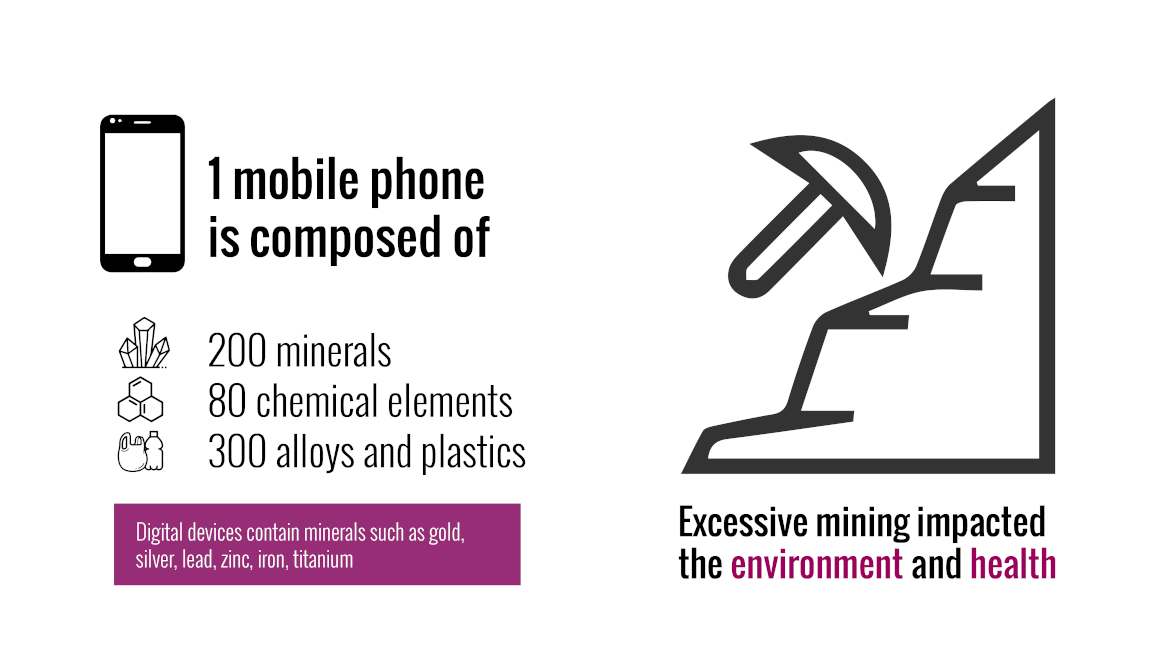 1 mobile phone is composed of

200 minerals
80 chemical elements
300 alloys and plastics

Digital devices contain minerals such as gold, silver, lead, zinc, iron, titanium

Excessive mining impacted the environment and health